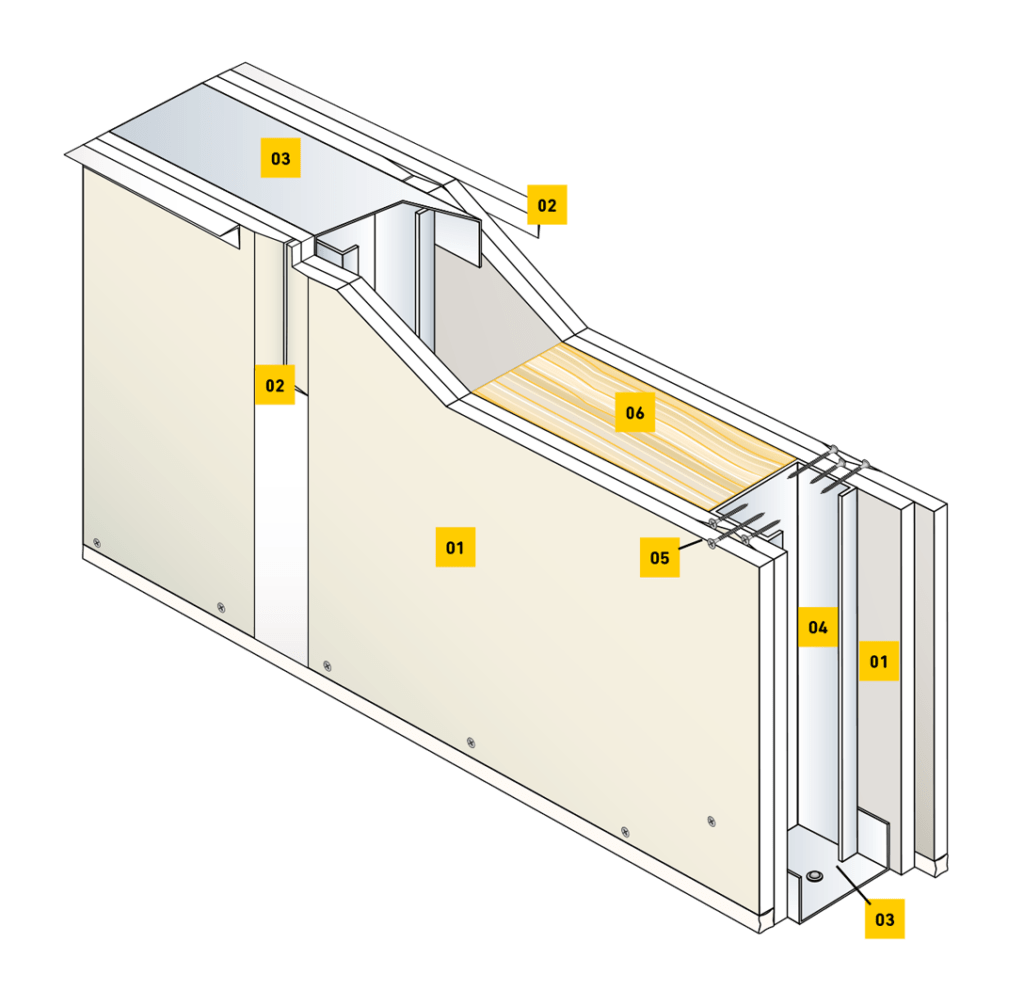 03
02
02
06
01
05
04
01
03